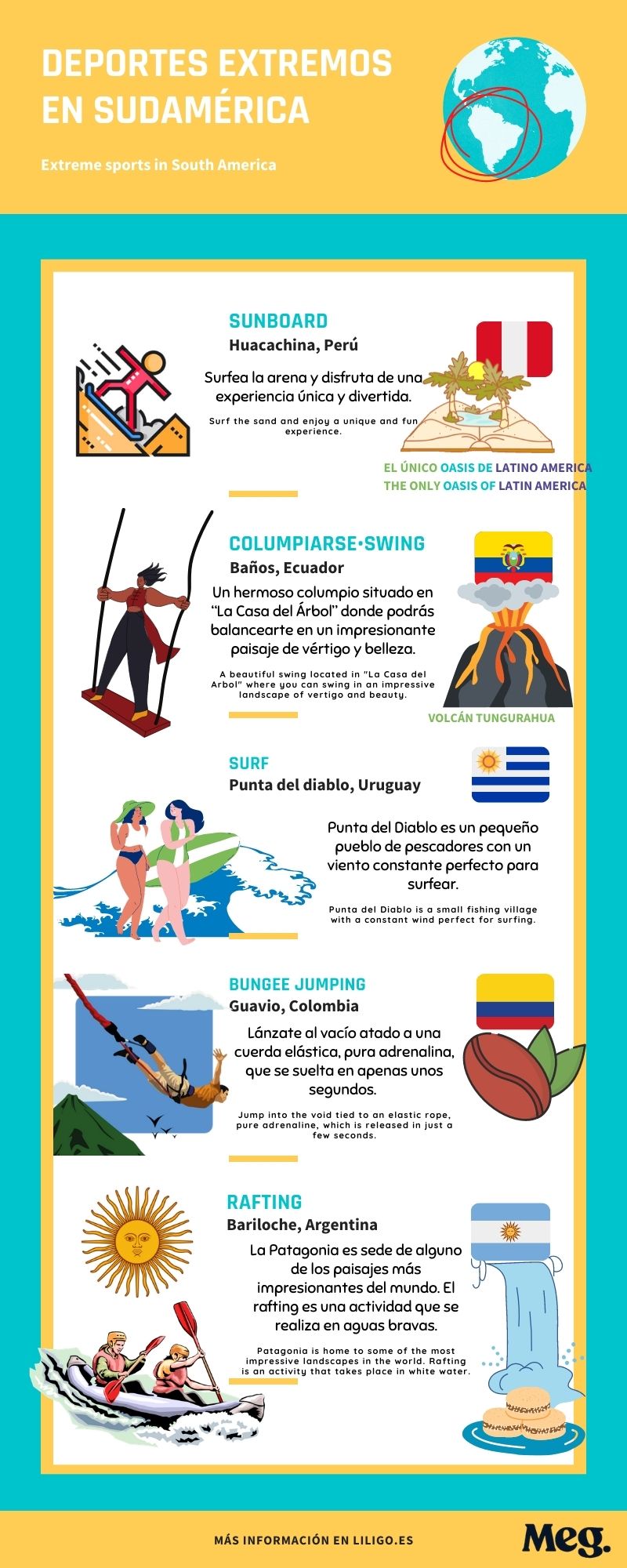 DEPORTES EXTREMOS EN SUDAMÉRICA

Extreme sports in South America

SUNBOARD
Huacachina, Perú

Surfea la arena y disfruta de una experiencia única y divertida.

Surf the sand and enjoy a unique and fun experience.

EL ÚNICO OASIS DE LATINO AMERICA
THE ONLY OASIS OF LATIN AMERICA

COLUMPIARSE•SWING
Baños, Ecuador

Un hermoso columpio situado en "La Casa del Árbol" donde podrás balancearte en un impresionante paisaje de vértigo y belleza.

A beautiful swing located in "La Casa del Arbol" where you can swing in an impressive landscape of vertigo and beauty.

VOLCÁN TUNGURAHUA

SURF
Punta del diablo, Uruguay

Punta del Diablo es un pequeño pueblo de pescadores con un viento constante perfecto para surfear.

Punta del Diablo is a small fishing village with a constant wind perfect for surfing.

BUNGEE JUMPING
Guavio, Colombia

Lánzate al vacío atado a una cuerda elástica, pura adrenalina, que se suelta en apenas unos segundos.

Jump into the void tied to an elastic rope, pure adrenaline, which is released in just a few seconds.

RAFTING
Bariloche, Argentina

La Patagonia es sede de alguno de los paisajes más impresionantes del mundo. El rafting es una actividad que se realiza en aguas bravas.

Patagonia is home to some of the most impressive landscapes in the world. Rafting is an activity that takes place in white water.

MÁS INFORMACIÓN EN LILIGO.ES

Meg.